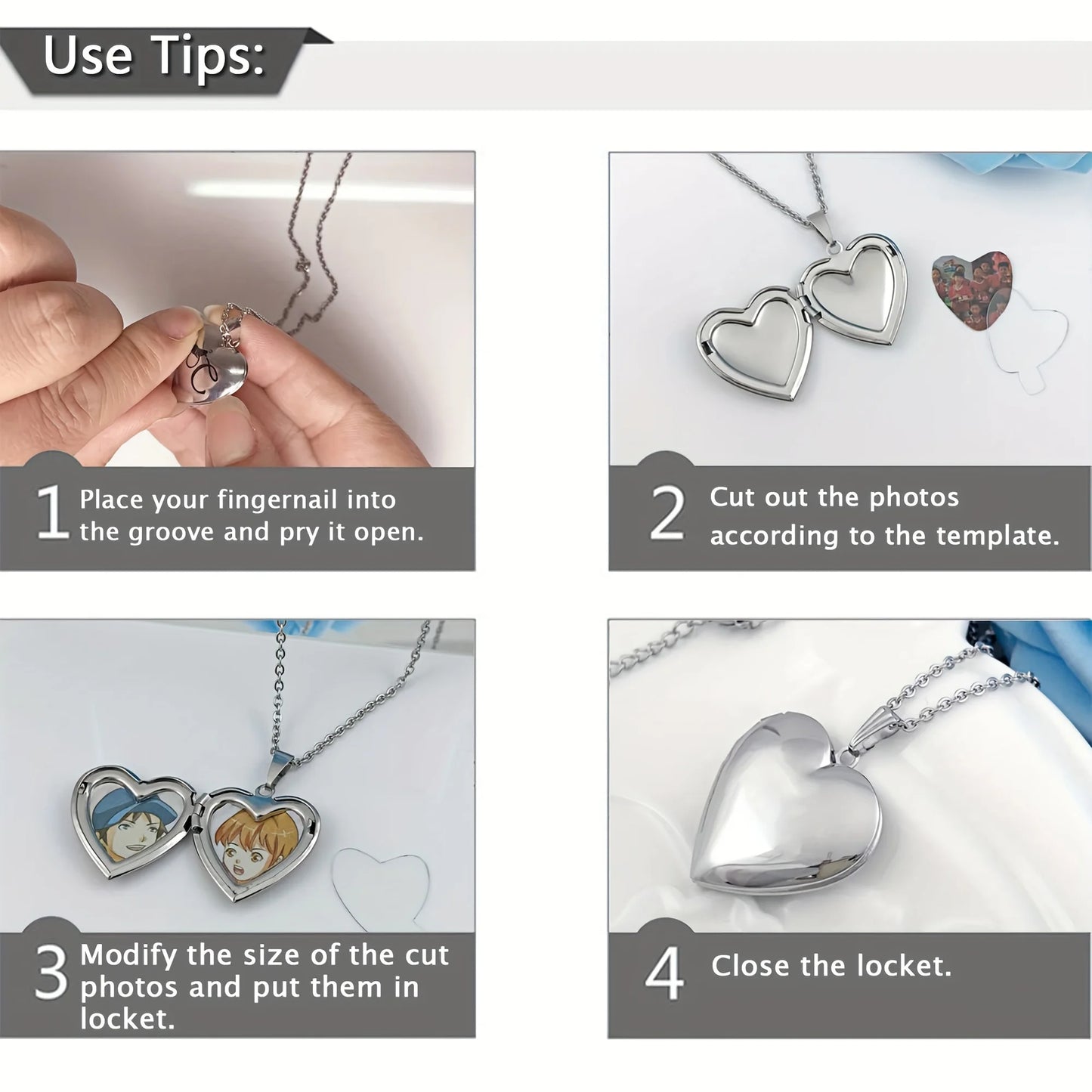 Use Tips:

1 Place your fingernail into the groove and pry it open.

2 Cut out the photos according to the template.

3 Modify the size of the cut photos and put them in locket.

4 Close the locket.