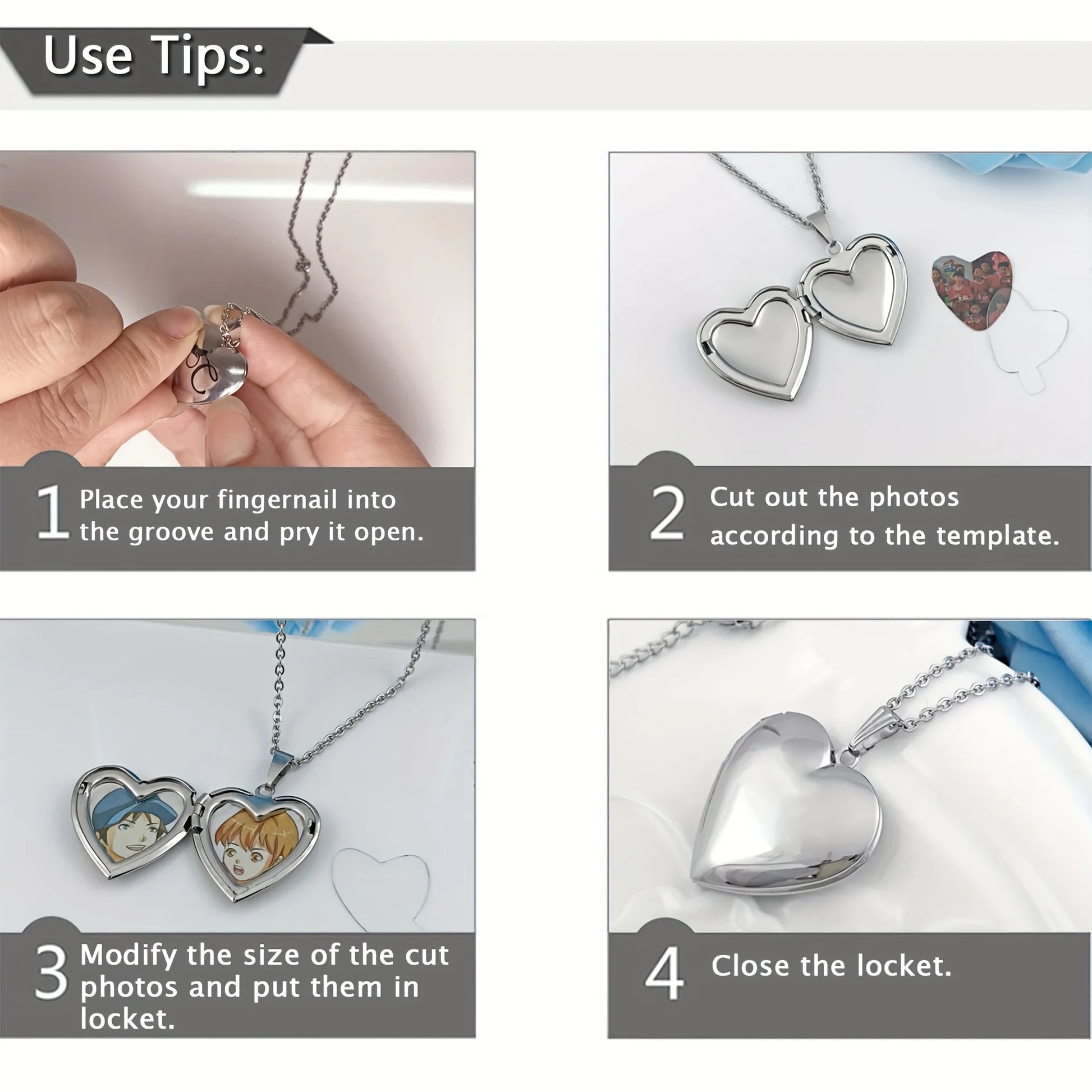 Use Tips:

1 Place your fingernail into the groove and pry it open.

2 Cut out the photos according to the template.

3 Modify the size of the cut photos and put them in locket.

4 Close the locket.